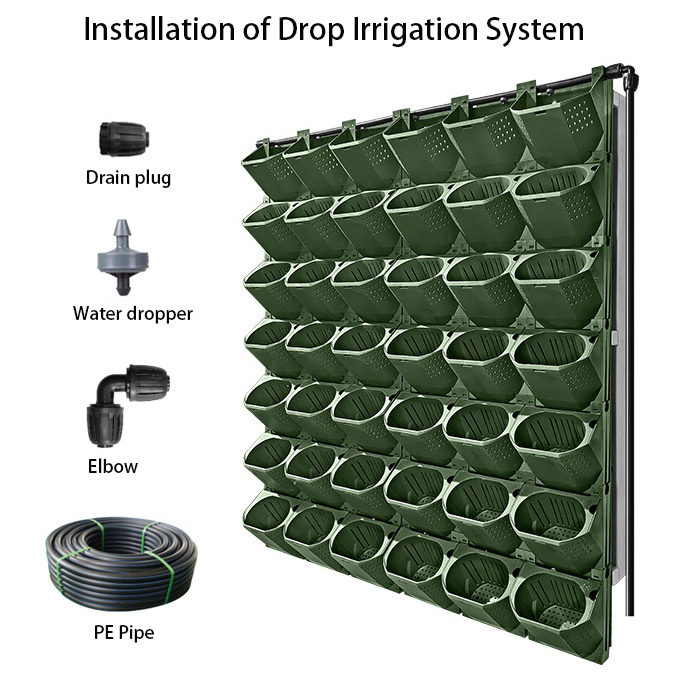 Installation of Drop Irrigation System

Drain plug

Water dropper

Elbow

PE Pipe