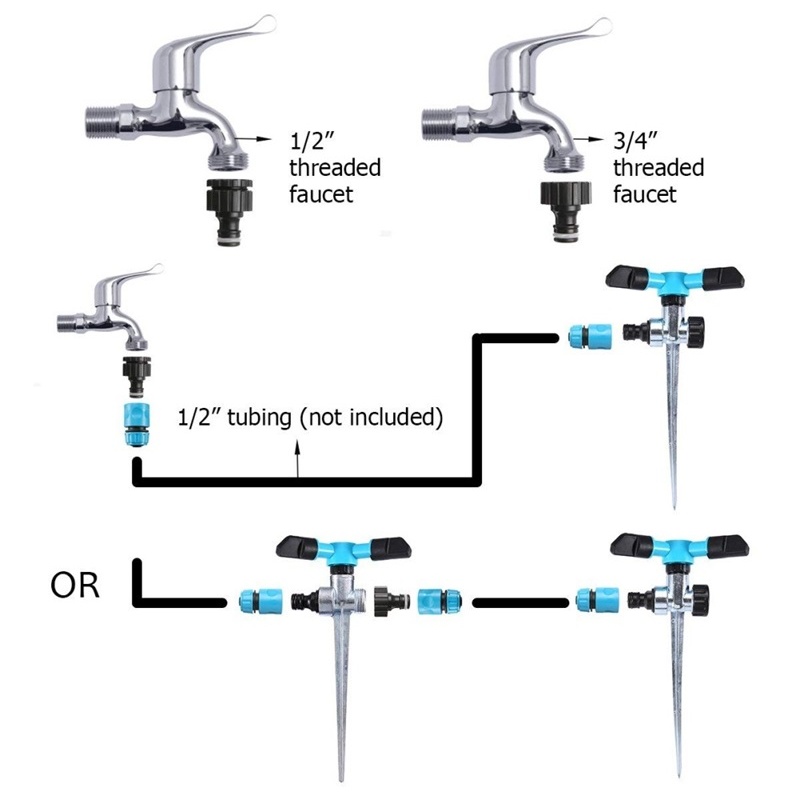 1/2″ threaded faucet

3/4″ threaded faucet

1/2″ tubing (not included)

OR